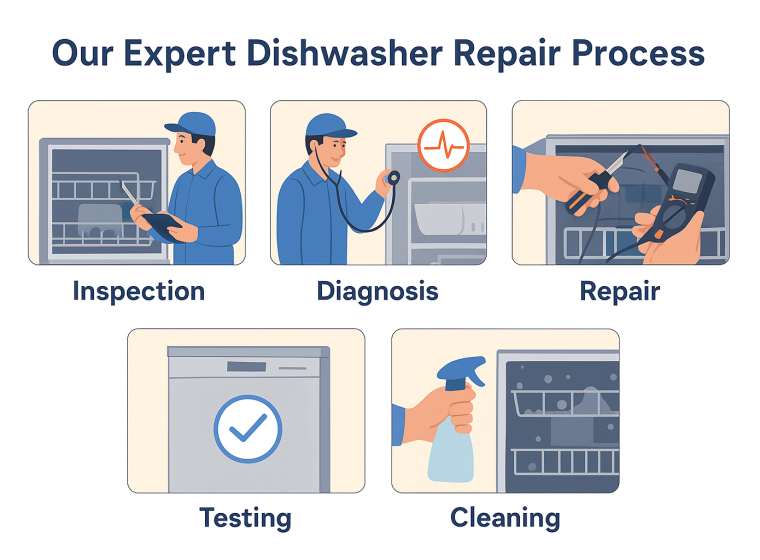 Our Expert Dishwasher Repair Process

Inspection

Diagnosis

Repair

Testing

Cleaning